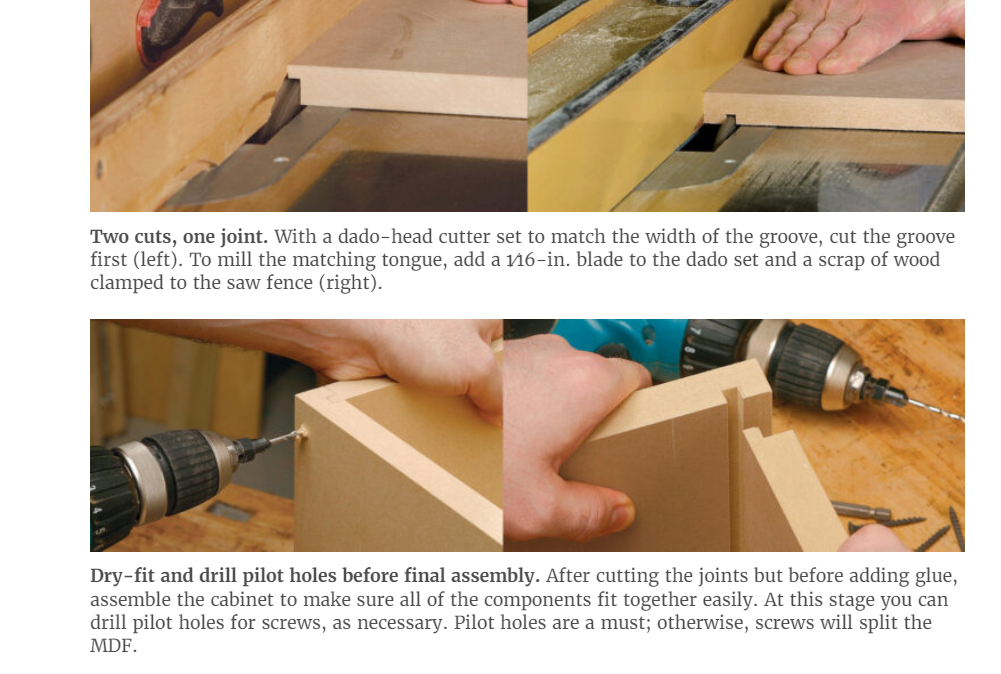 **Two cuts, one joint.** With a dado-head cutter set to match the width of the groove, cut the groove first (left). To mill the matching tongue, add a 1⁄16-in. blade to the dado set and a scrap of wood clamped to the saw fence (right).

**Dry-fit and drill pilot holes before final assembly.** After cutting the joints but before adding glue, assemble the cabinet to make sure all of the components fit together easily. At this stage you can drill pilot holes for screws, as necessary. Pilot holes are a must; otherwise, screws will split the MDF.