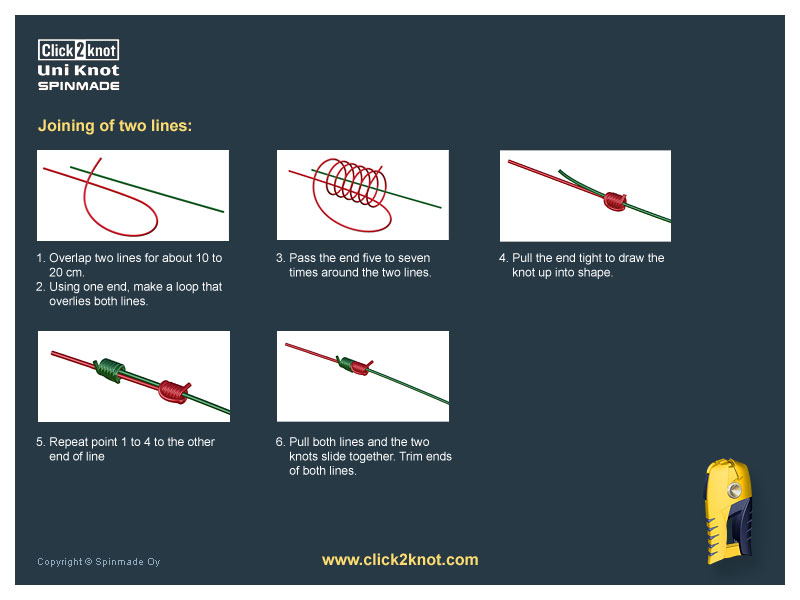 Click2knot
Uni Knot
SPINMADE

Joining of two lines:

1. Overlap two lines for about 10 to 20 cm.
2. Using one end, make a loop that overlies both lines.

3. Pass the end five to seven times around the two lines.

4. Pull the end tight to draw the knot up into shape.

5. Repeat point 1 to 4 to the other end of line

6. Pull both lines and the two knots slide together. Trim ends of both lines.

Copyright © Spinmade Oy

www.click2knot.com